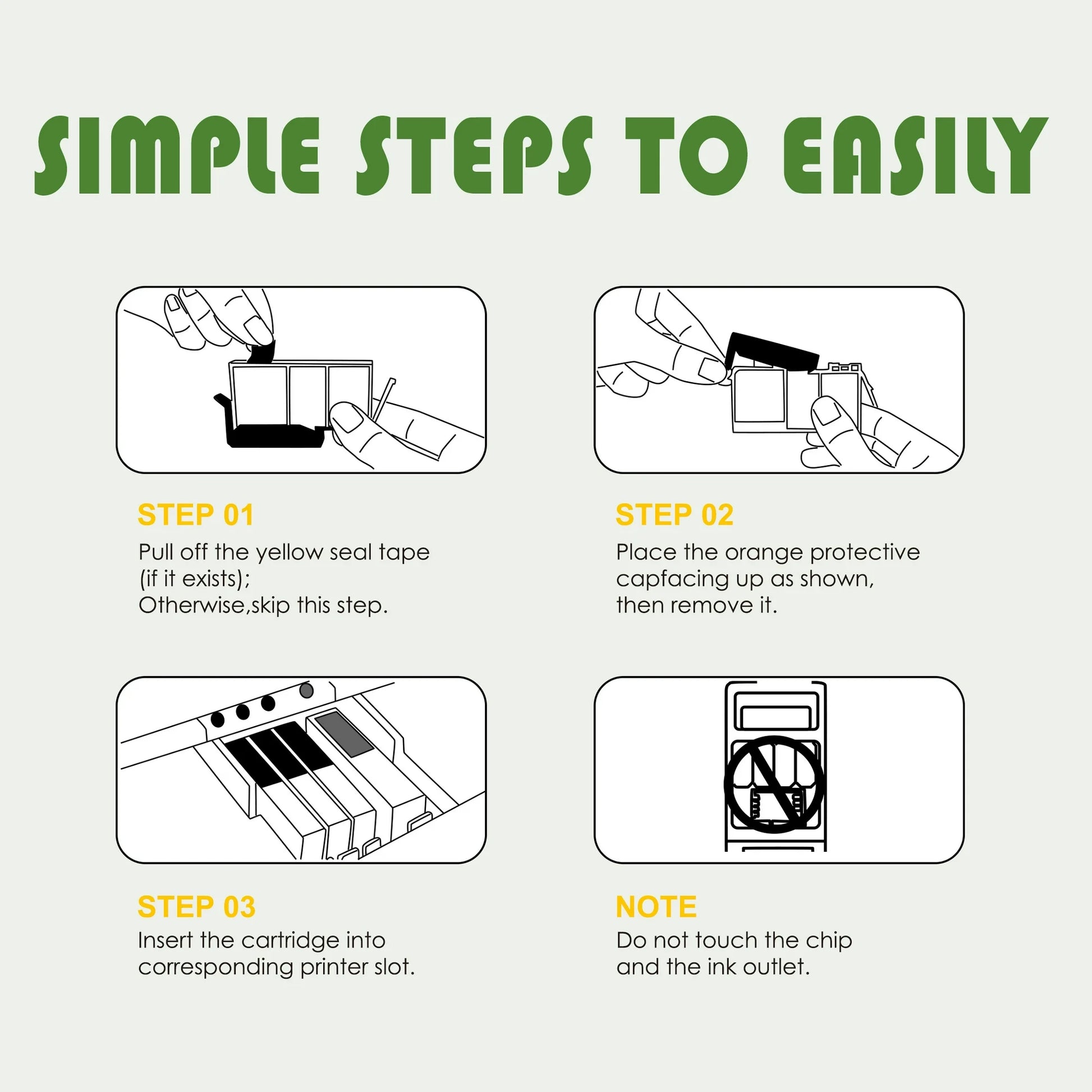 SIMPLE STEPS TO EASILY

STEP 01
Pull off the yellow seal tape (if it exists);
Otherwise,skip this step.

STEP 02
Place the orange protective capfacing up as shown, then remove it.

STEP 03
Insert the cartridge into corresponding printer slot.

NOTE
Do not touch the chip and the ink outlet.