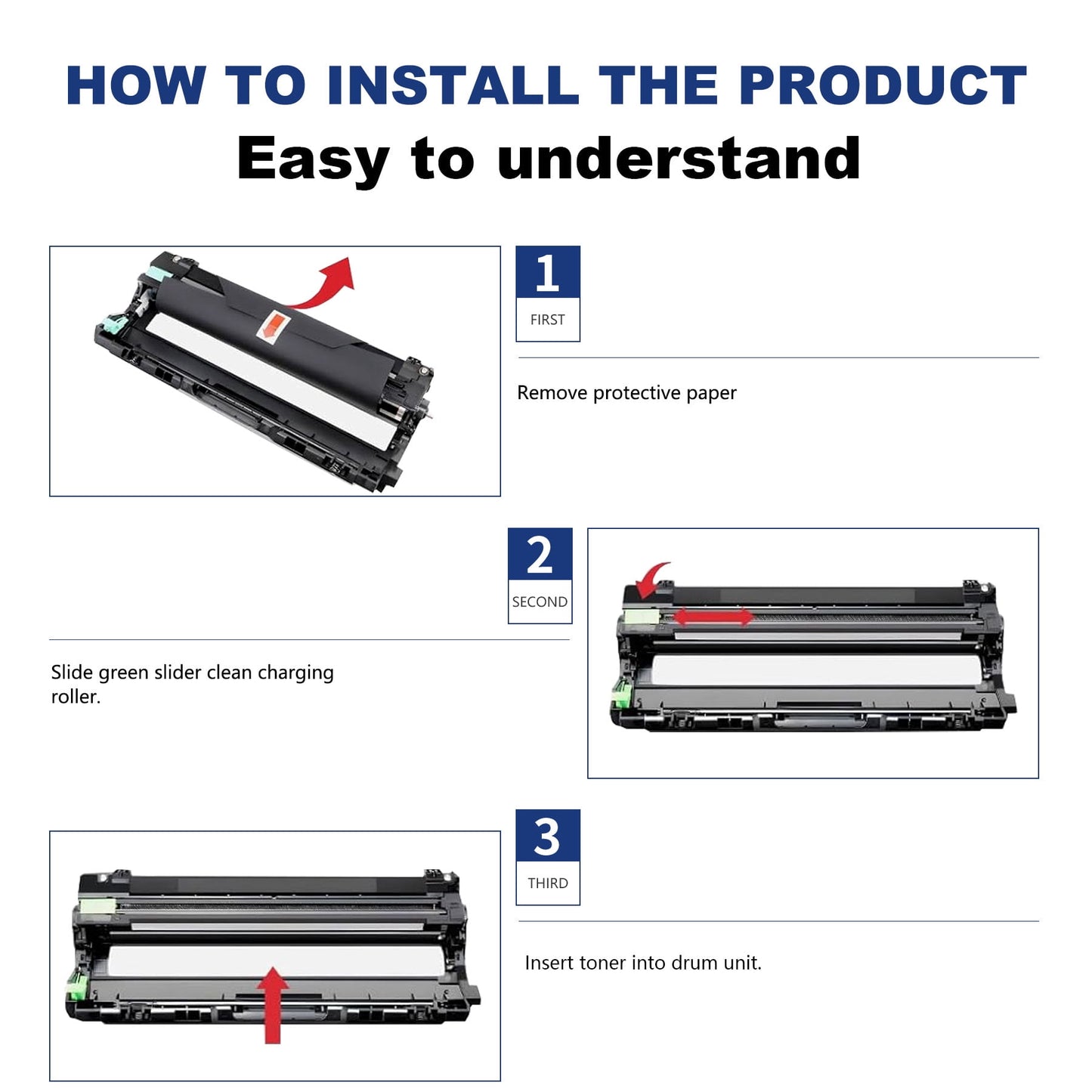 HOW TO INSTALL THE PRODUCT

Easy to understand

1

FIRST

Remove protective paper

2

SECOND

Slide green slider clean charging roller.

3

THIRD

Insert toner into drum unit.