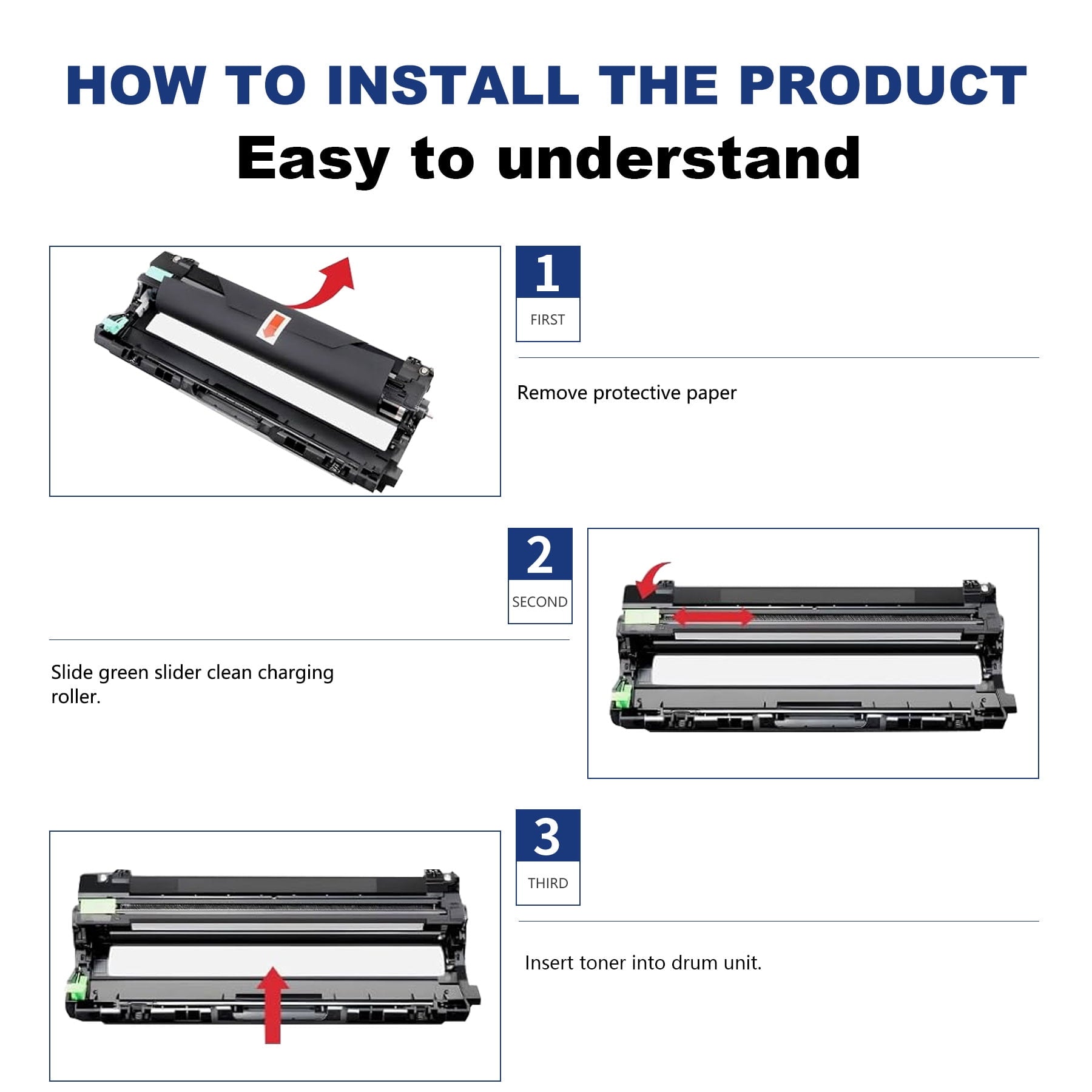 HOW TO INSTALL THE PRODUCT
Easy to understand

1
FIRST

Remove protective paper

2
SECOND

Slide green slider clean charging roller.

3
THIRD

Insert toner into drum unit.