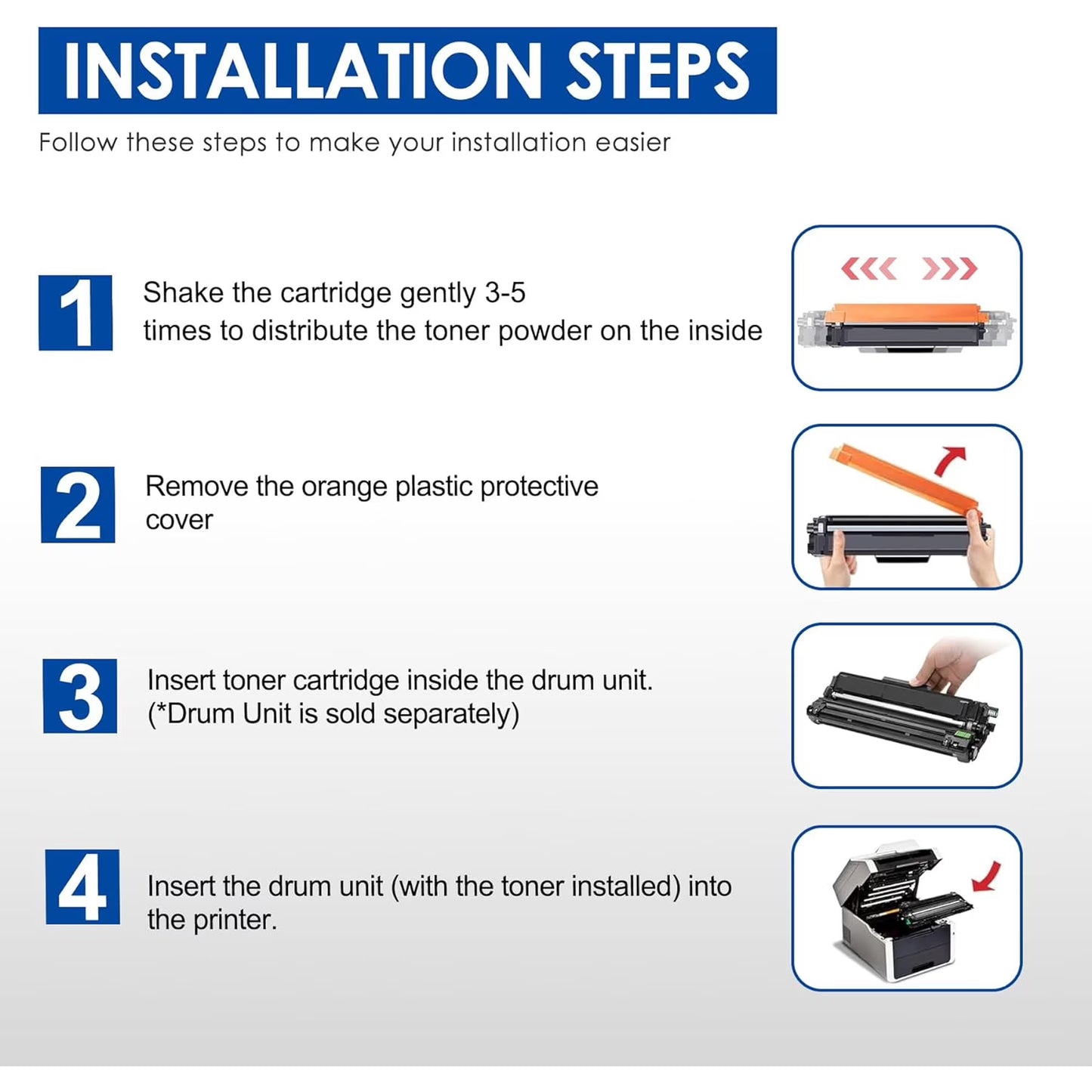 INSTALLATION STEPS

Follow these steps to make your installation easier

1

Shake the cartridge gently 3-5 times to distribute the toner powder on the inside

2

Remove the orange plastic protective cover

3

Insert toner cartridge inside the drum unit. (*Drum Unit is sold separately)

4

Insert the drum unit (with the toner installed) into the printer.