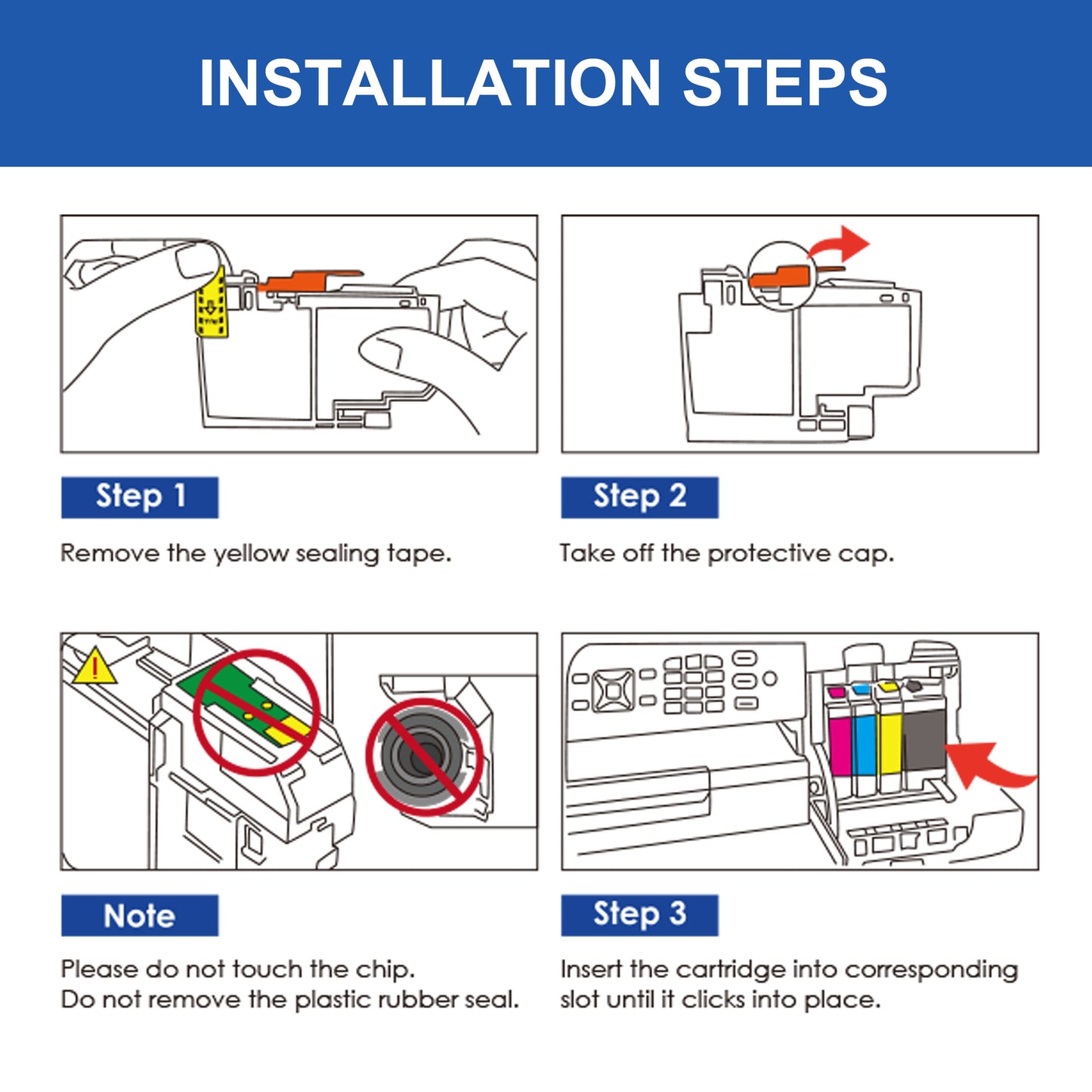 INSTALLATION STEPS

Step 1

Remove the yellow sealing tape.

Step 2

Take off the protective cap.

Note

Please do not touch the chip.
Do not remove the plastic rubber seal.

Step 3

Insert the cartridge into corresponding slot until it clicks into place.