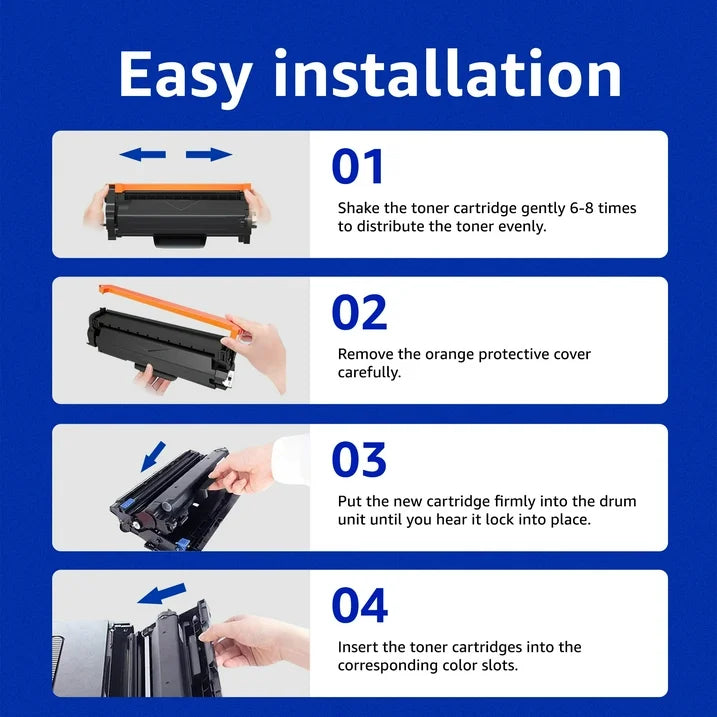 Easy installation

01

Shake the toner cartridge gently 6-8 times to distribute the toner evenly.

02

Remove the orange protective cover carefully.

03

Put the new cartridge firmly into the drum unit until you hear it lock into place.

04

Insert the toner cartridges into the corresponding color slots.