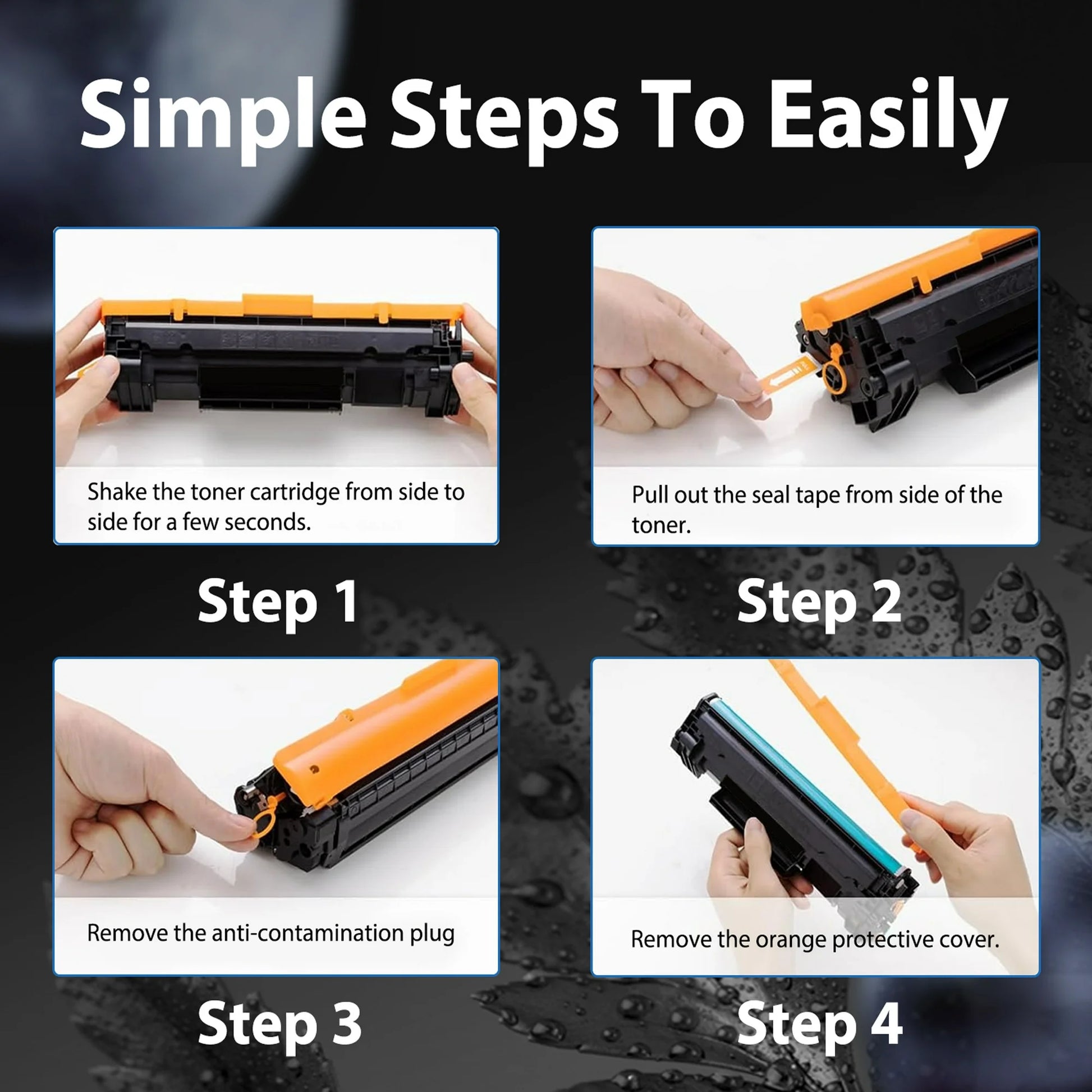 Simple Steps To Easily

Shake the toner cartridge from side to side for a few seconds.

Step 1

Pull out the seal tape from side of the toner.

Step 2

Remove the anti-contamination plug

Step 3

Remove the orange protective cover.

Step 4