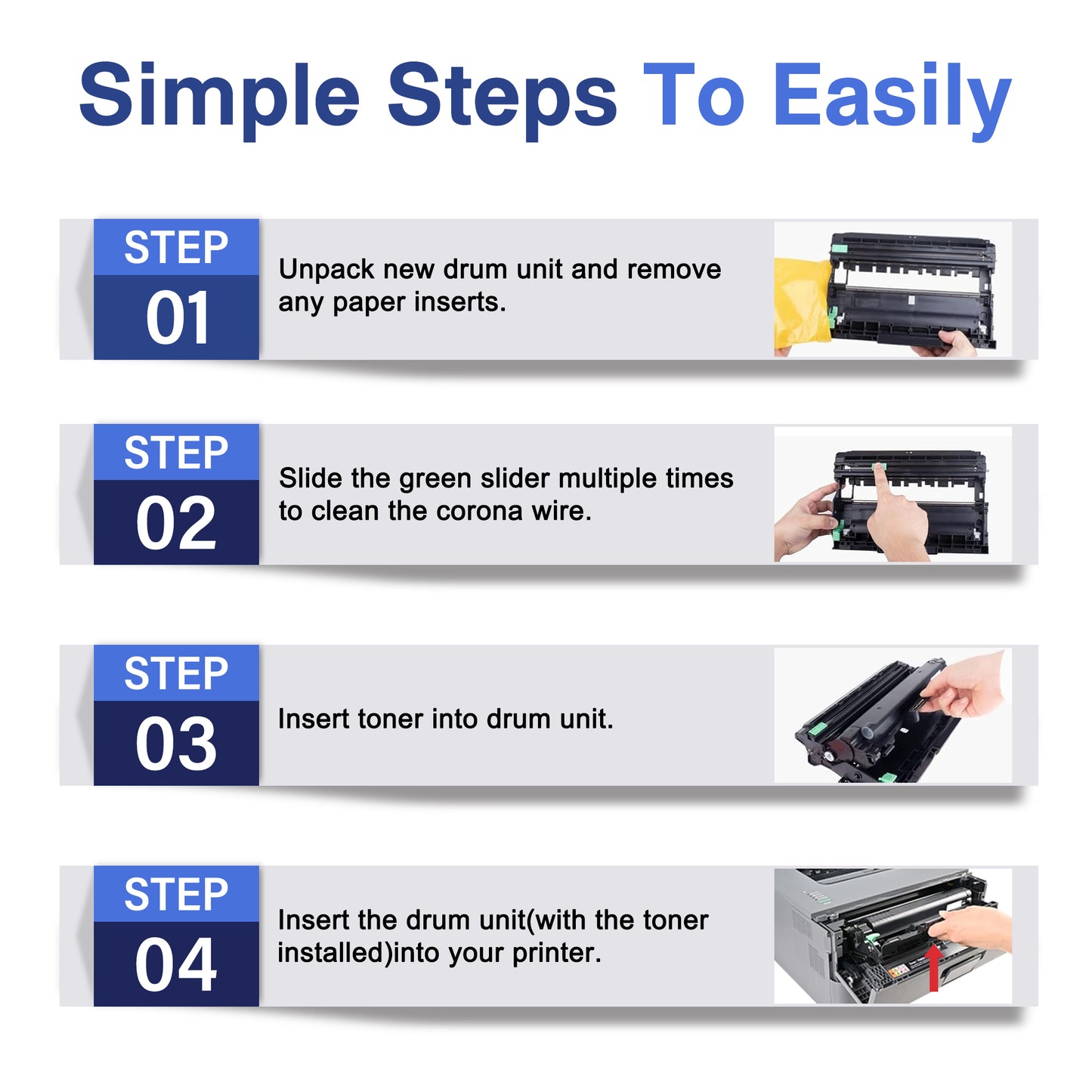 Simple Steps To Easily

STEP
01

Unpack new drum unit and remove any paper inserts.

STEP
02

Slide the green slider multiple times to clean the corona wire.

STEP
03

Insert toner into drum unit.

STEP
04

Insert the drum unit(with the toner installed)into your printer.