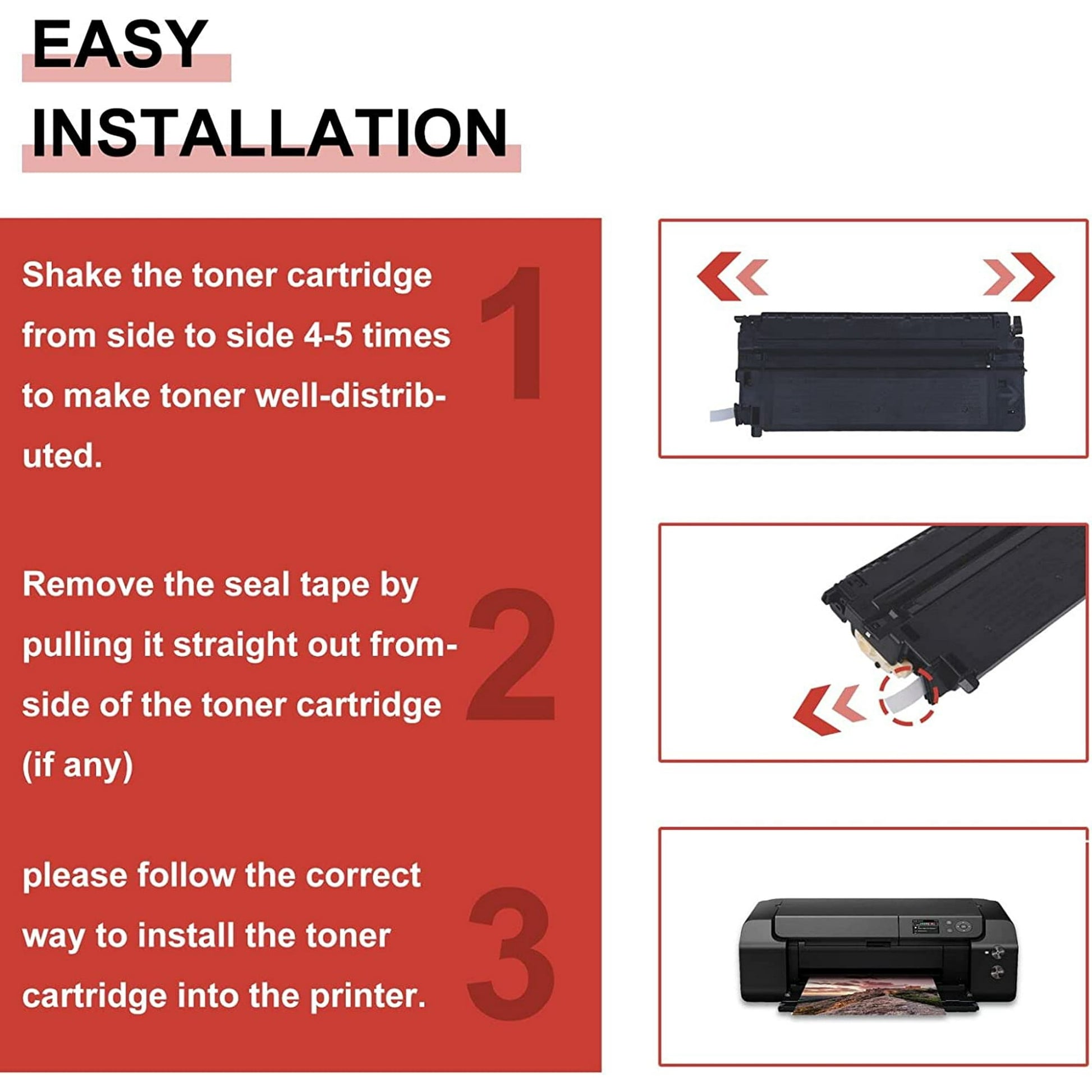 EASY INSTALLATION

Shake the toner cartridge from side to side 4-5 times to make toner well-distributed.

1

Remove the seal tape by pulling it straight out from-side of the toner cartridge (if any)

2

please follow the correct way to install the toner cartridge into the printer.

3