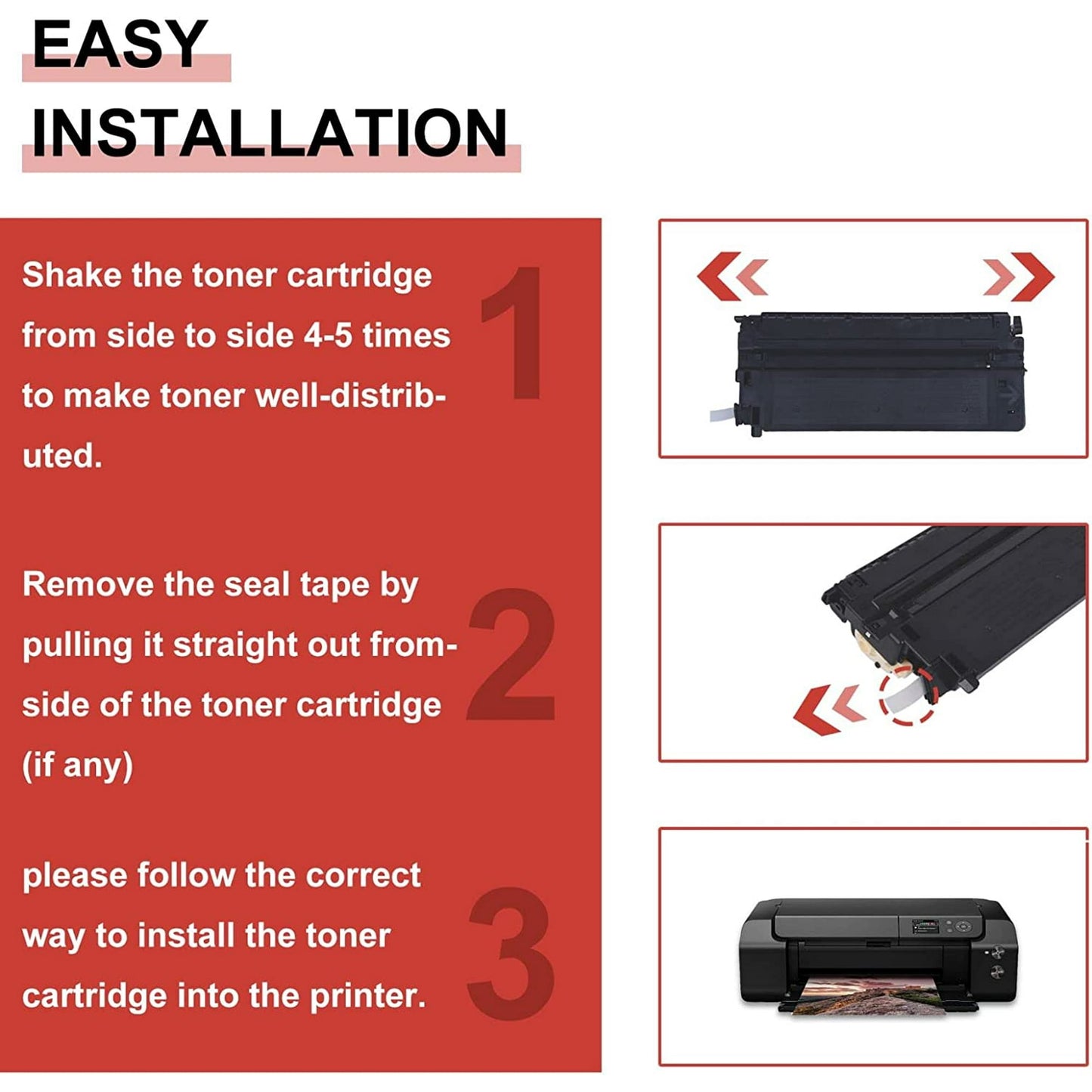 EASY INSTALLATION

Shake the toner cartridge from side to side 4-5 times to make toner well-distributed.

1

Remove the seal tape by pulling it straight out from-side of the toner cartridge (if any)

2

please follow the correct way to install the toner cartridge into the printer.

3