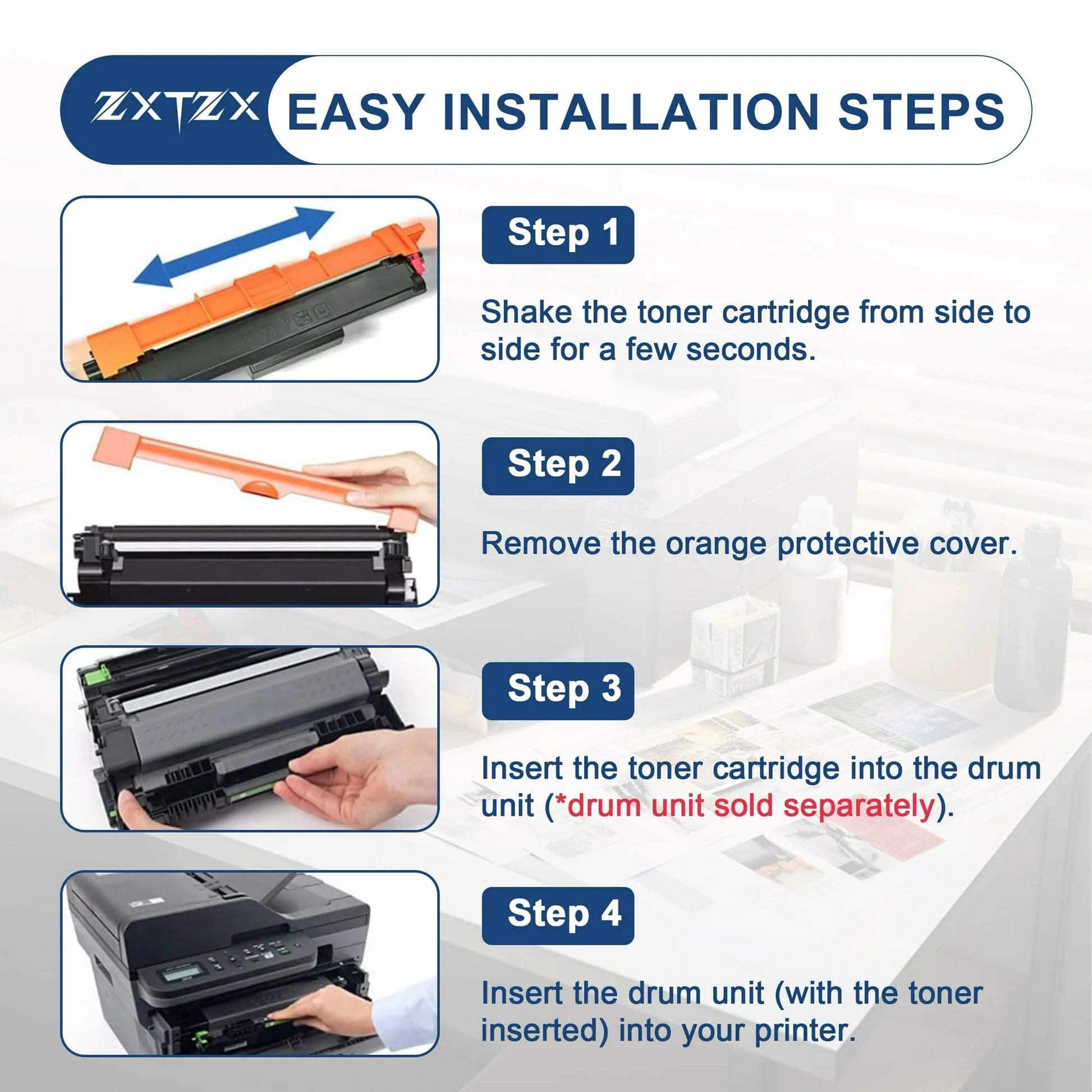 ZXTZX EASY INSTALLATION STEPS

Step 1

Shake the toner cartridge from side to side for a few seconds.

Step 2

Remove the orange protective cover.

Step 3

Insert the toner cartridge into the drum unit (*drum unit sold separately).

Step 4

Insert the drum unit (with the toner inserted) into your printer.