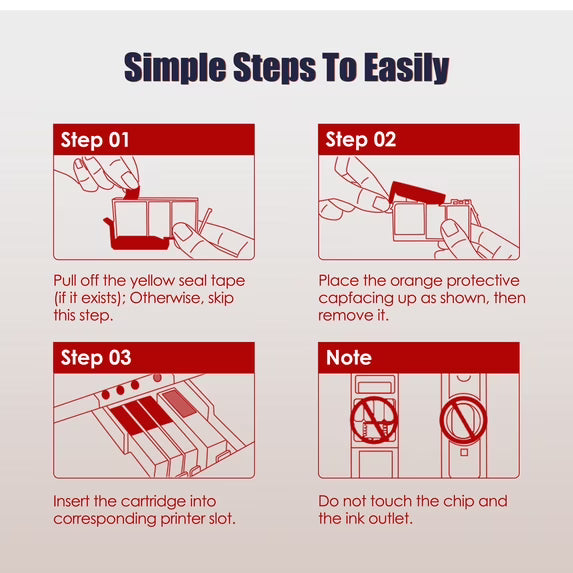 Simple Steps To Easily

Step 01

Pull off the yellow seal tape (if it exists); Otherwise, skip this step.

Step 02

Place the orange protective capfacing up as shown, then remove it.

Step 03

Insert the cartridge into corresponding printer slot.

Note

Do not touch the chip and the ink outlet.